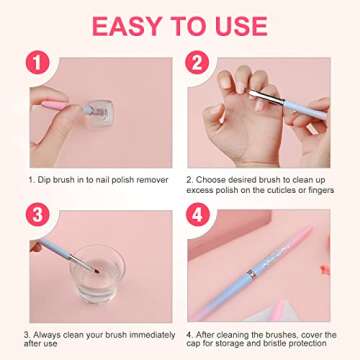 EASY TO USE

1

1. Dip brush in to nail polish remover

2

2. Choose desired brush to clean up excess polish on the cuticles or fingers

3

3. Always clean your brush immediately after use

4

4. After cleaning the brushes, cover the cap for storage and bristle protection