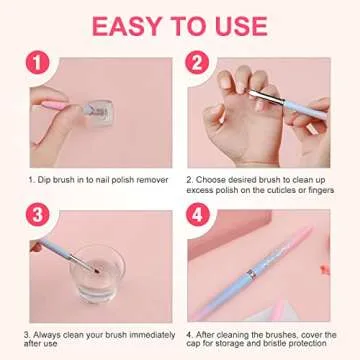 EASY TO USE

1

1. Dip brush in to nail polish remover

2

2. Choose desired brush to clean up excess polish on the cuticles or fingers

3

3. Always clean your brush immediately after use

4

4. After cleaning the brushes, cover the cap for storage and bristle protection