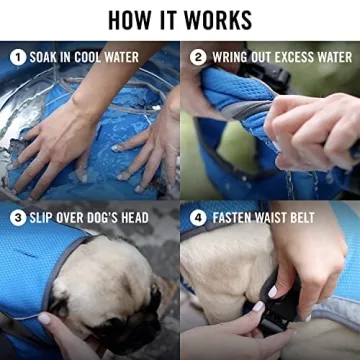 HOW IT WORKS

1 SOAK IN COOL WATER

2 WRING OUT EXCESS WATER

3 SLIP OVER DOG'S HEAD

4 FASTEN WAIST BELT