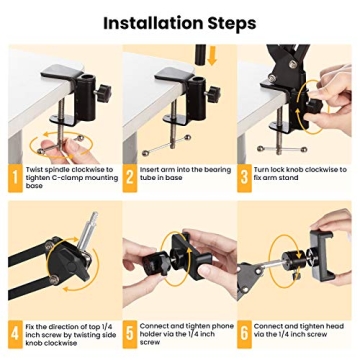 Installation Steps

1 Twist spindle clockwise to tighten C-clamp mounting base

2 Insert arm into the bearing tube in base

3 Turn lock knob clockwise to fix arm stand

4 Fix the direction of top 1/4 inch screw by twisting side knob clockwise

5 Connect and tighten phone holder via the 1/4 inch screw

6 Connect and tighten head via the 1/4 inch screw