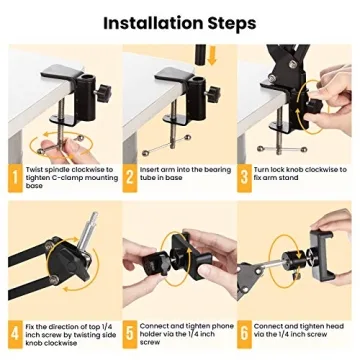 Installation Steps

1 Twist spindle clockwise to tighten C-clamp mounting base

2 Insert arm into the bearing tube in base

3 Turn lock knob clockwise to fix arm stand

4 Fix the direction of top 1/4 inch screw by twisting side knob clockwise

5 Connect and tighten phone holder via the 1/4 inch screw

6 Connect and tighten head via the 1/4 inch screw