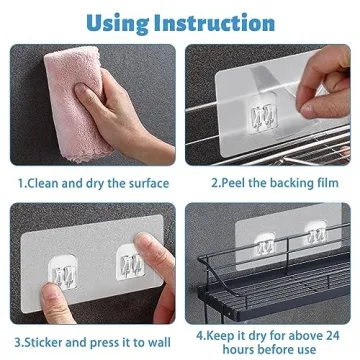 Using Instruction

1.Clean and dry the surface

2.Peel the backing film

3.Sticker and press it to wall

4.Keep it dry for above 24 hours before use