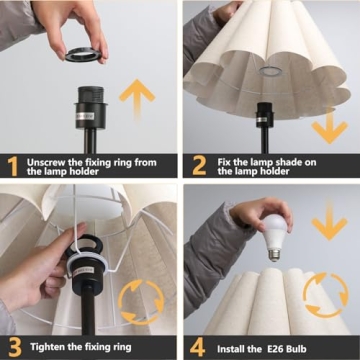 1 Unscrew the fixing ring from the lamp holder

2 Fix the lamp shade on the lamp holder

3 Tighten the fixing ring

4 Install the E26 Bulb