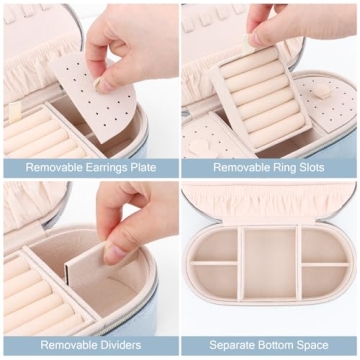 Removable Earrings Plate

Removable Ring Slots

Removable Dividers

Separate Bottom Space