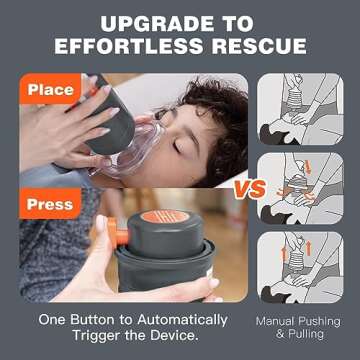 UPGRADE TO
EFFORTLESS RESCUE

Place

Press

VS

One Button to Automatically Trigger the Device.

Manual Pushing & Pulling