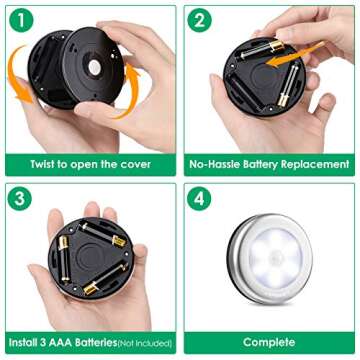 1

Twist to open the cover

2

No-Hassle Battery Replacement

3

Install 3 AAA Batteries(Not Included)

4

Complete