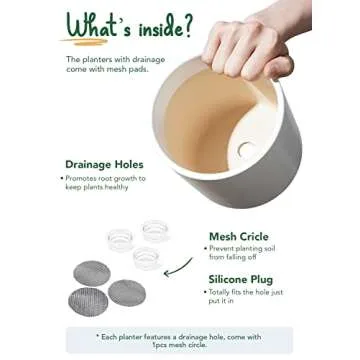 What's inside?

The planters with drainage come with mesh pads.

Drainage Holes

• Promotes root growth to keep plants healthy

Mesh Cricle

• Prevent planting soil from falling off

Silicone Plug

• Totally fits the hole just put it in

* Each planter features a drainage hole, come with 1pcs mesh circle.