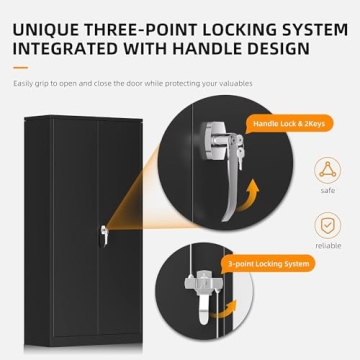 UNIQUE THREE-POINT LOCKING SYSTEM INTEGRATED WITH HANDLE DESIGN

Easily grip to open and close the door while protecting your valuables

Handle Lock & 2Keys

safe

reliable

3-point Locking System