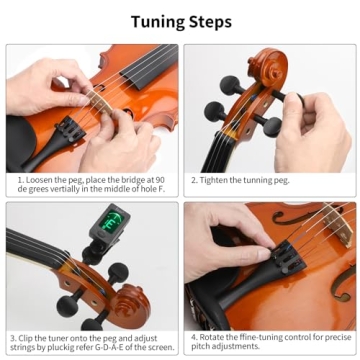 Tuning Steps

1. Loosen the peg, place the bridge at 90 de grees vertially in the middle of hole F.

2. Tighten the tunning peg.

E

3. Clip the tuner onto the peg and adjust strings by pluckig refer G-D-A-E of the screen.

4. Rotate the ffine-tuning control for precise pitch adjustments.