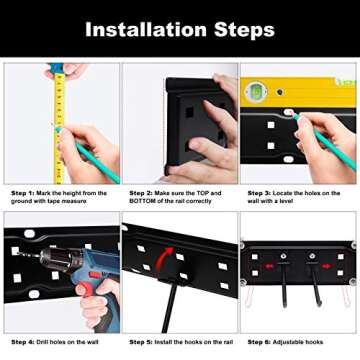 Installation Steps

Step 1: Mark the height from the ground with tape measure

Step 2: Make sure the TOP and BOTTOM of the rail correctly

Step 3: Locate the holes on the wall with a level

Step 4: Drill holes on the wall

Step 5: Install the hooks on the rail

Step 6: Adjustable hooks