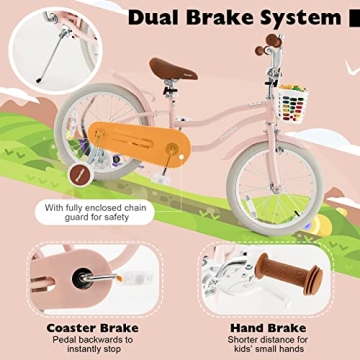 Dual Brake System

With fully enclosed chain guard for safety

Coaster Brake
Pedal backwards to instantly stop

Hand Brake
Shorter distance for kids' small hands