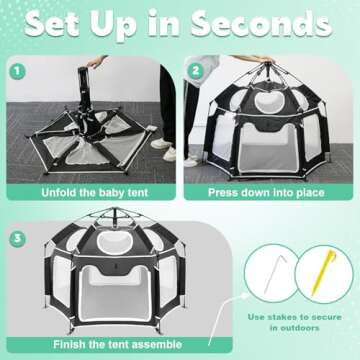 Set Up in Seconds

1

Unfold the baby tent

2

Press down into place

3

Finish the tent assemble

Use stakes to secure in outdoors