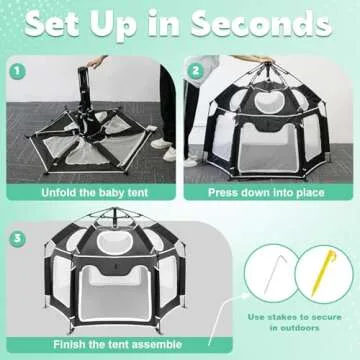 Set Up in Seconds

1

Unfold the baby tent

2

Press down into place

3

Finish the tent assemble

Use stakes to secure in outdoors