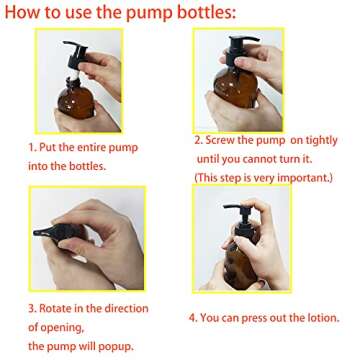 How to use the pump bottles:

1. Put the entire pump into the bottles.

2. Screw the pump on tightly until you cannot turn it. (This step is very important.)

3. Rotate in the direction of opening, the pump will popup.

4. You can press out the lotion.