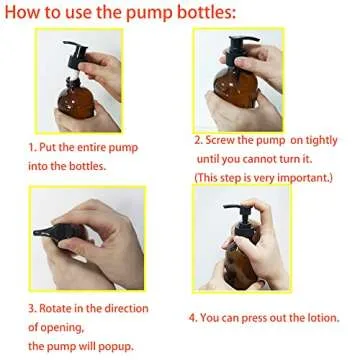 How to use the pump bottles:

1. Put the entire pump into the bottles.

2. Screw the pump on tightly until you cannot turn it. (This step is very important.)

3. Rotate in the direction of opening, the pump will popup.

4. You can press out the lotion.