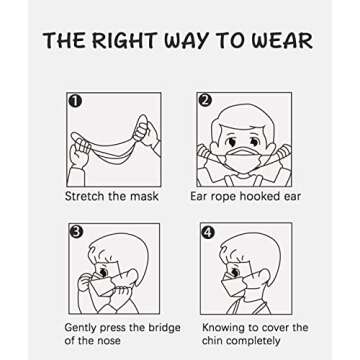 THE RIGHT WAY TO WEAR

1

Stretch the mask

2

Ear rope hooked ear

3

Gently press the bridge of the nose

4

Knowing to cover the chin completely