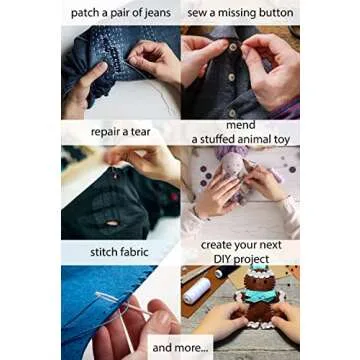 patch a pair of jeans

sew a missing button

repair a tear

mend a stuffed animal toy

stitch fabric

create your next DIY project

and more...