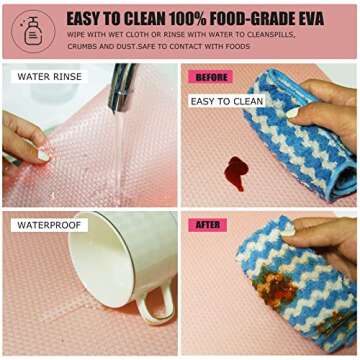 EASY TO CLEAN 100% FOOD-GRADE EVA

WIPE WITH WET CLOTH OR RINSE WITH WATER TO CLEANSPILLS, CRUMBS AND DUST.SAFE TO CONTACT WITH FOODS

WATER RINSE

BEFORE

EASY TO CLEAN

WATERPROOF

AFTER