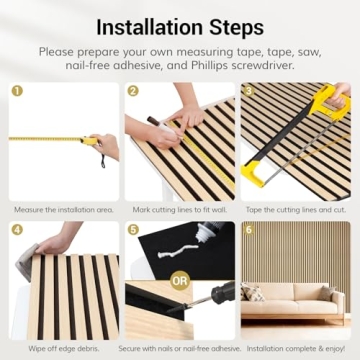 Installation Steps

Please prepare your own measuring tape, tape, saw, nail-free adhesive, and Phillips screwdriver.

1

Measure the installation area.

2

Mark cutting lines to fit wall.

3

Tape the cutting lines and cut.

4

Wipe off edge debris.

5

OR

Secure with nails or nail-free adhesive.

6

Installation complete & enjoy!