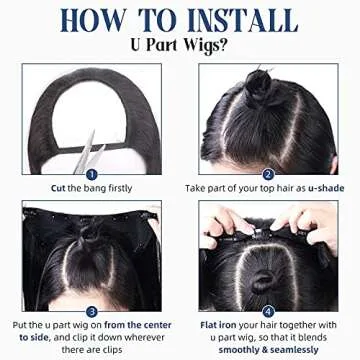 HOW TO INSTALL
U Part Wigs?

1
Cut the bang firstly

2
Take part of your top hair as u-shade

3
Put the u part wig on from the center to side, and clip it down wherever there are clips

4
Flat iron your hair together with u part wig, so that it blends smoothly & seamlessly