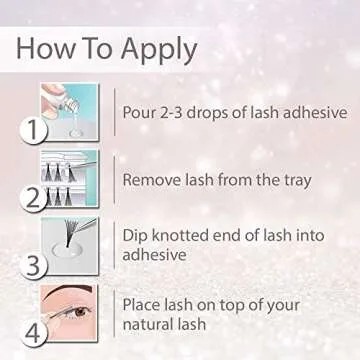 How To Apply

1
Pour 2-3 drops of lash adhesive

2
Remove lash from the tray

3
Dip knotted end of lash into adhesive

4
Place lash on top of your natural lash