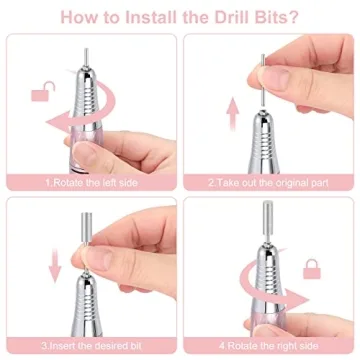 How to Install the Drill Bits?

1.Rotate the left side

2.Take out the original part

3.Insert the desired bit

4.Rotate the right side