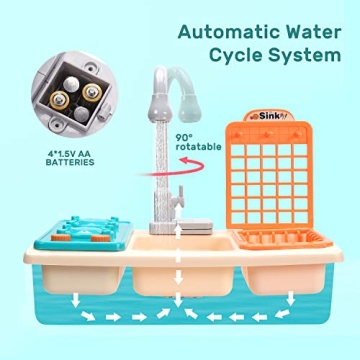 Automatic Water Cycle System

4*1.5V AA BATTERIES

90° rotatable

Sink