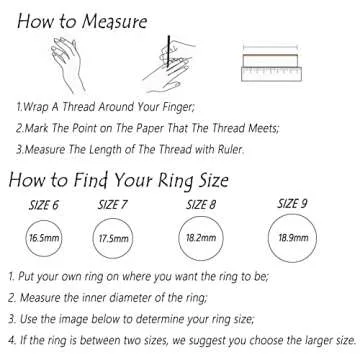 How to Measure

1.Wrap A Thread Around Your Finger;

2.Mark The Point on The Paper That The Thread Meets;

3.Measure The Length of The Thread with Ruler.

How to Find Your Ring Size

SIZE 6

16.5mm

SIZE 7

17.5mm

SIZE 8

18.2mm

SIZE 9

18.9mm

1. Put your own ring on where you want the ring to be;

2. Measure the inner diameter of the ring;

3. Use the image below to determine your ring size;

4. If the ring is between two sizes, we suggest you choose the larger size.