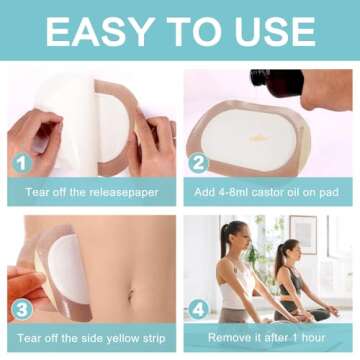 EASY TO USE

1

Tear off the releasepaper

2

Add 4-8ml castor oil on pad

3

Tear off the side yellow strip

4

Remove it after 1 hour