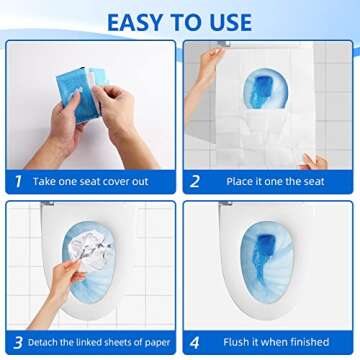 EASY TO USE

1 Take one seat cover out

2 Place it one the seat

3 Detach the linked sheets of paper

4 Flush it when finished