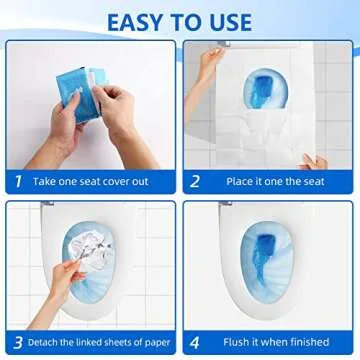 EASY TO USE

1 Take one seat cover out

2 Place it one the seat

3 Detach the linked sheets of paper

4 Flush it when finished