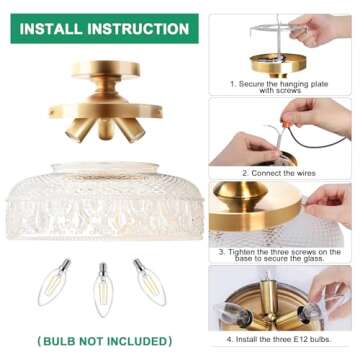 INSTALL INSTRUCTION

( BULB NOT INCLUDED )

1. Secure the hanging plate with screws

2. Connect the wires

3. Tighten the three screws on the base to secure the glass.

4. Install the three E12 bulbs.