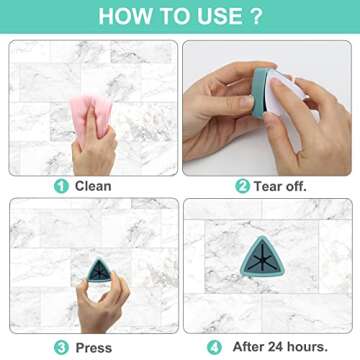 HOW TO USE ?

1 Clean

2 Tear off.

3 Press

4 After 24 hours.