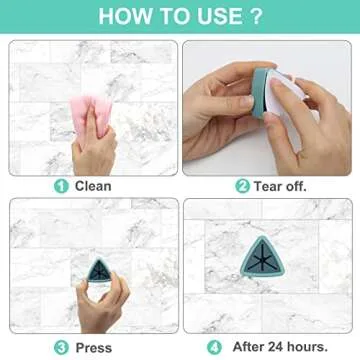 HOW TO USE ?

1 Clean

2 Tear off.

3 Press

4 After 24 hours.