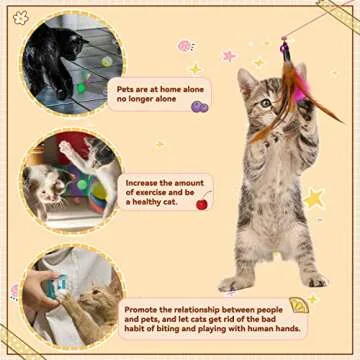 Pets are at home alone no longer alone

Increase the amount of exercise and be a healthy cat.

Promote the relationship between people and pets, and let cats get rid of the bad habit of biting and playing with human hands.