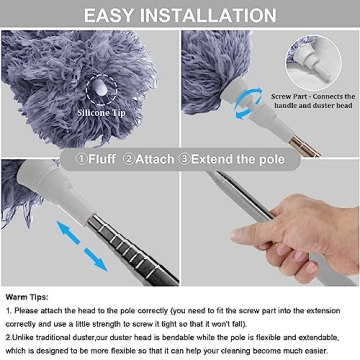 EASY INSTALLATION

Silicone Tip

Screw Part - Connects the handle and duster head

①Fluff ②Attach ③Extend the pole

Warm Tips:
1. Please attach the head to the pole correctly (you need to fit the screw part into the extension correctly and use a little strength to screw it tight so that it won't fall).
2.Unlike traditional duster,our duster head is bendable while the pole is flexible and extendable, which is designed to be more flexible so that it can help your cleaning become much easier.