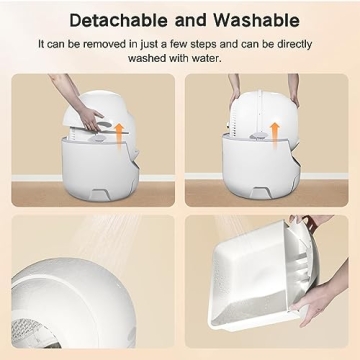 Detachable and Washable

It can be removed in just a few steps and can be directly washed with water.