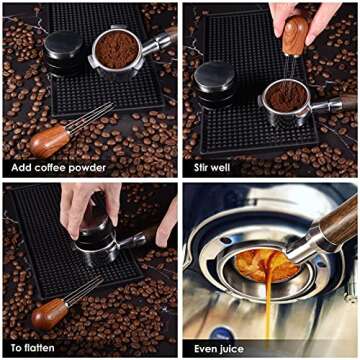 Add coffee powder

Stir well

To flatten

Even juice