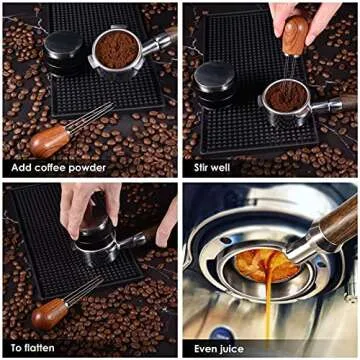 Add coffee powder

Stir well

To flatten

Even juice