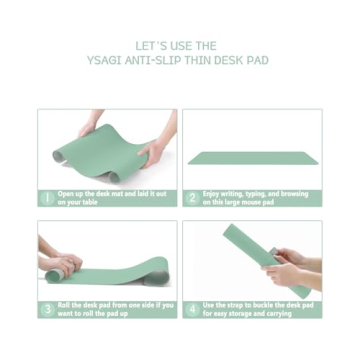 LET'S USE THE
YSAGI ANTI-SLIP THIN DESK PAD

1 Open up the desk mat and laid it out on your table

2 Enjoy writing, typing, and browsing on this large mouse pad

3 Roll the desk pad from one side if you want to roll the pad up

4 Use the strap to buckle the desk pad for easy storage and carrying