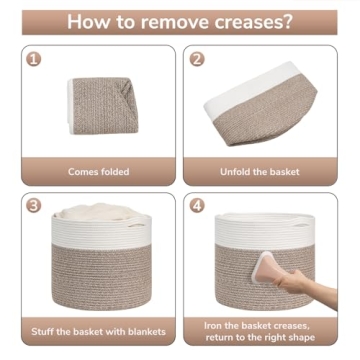 How to remove creases?

1

Comes folded

2

Unfold the basket

3

Stuff the basket with blankets

4

Iron the basket creases, return to the right shape