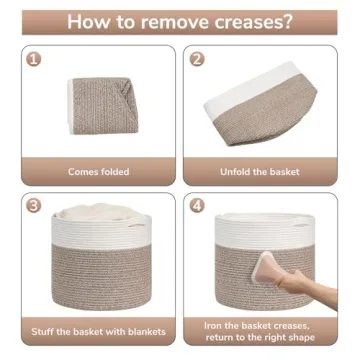 How to remove creases?

1

Comes folded

2

Unfold the basket

3

Stuff the basket with blankets

4

Iron the basket creases, return to the right shape