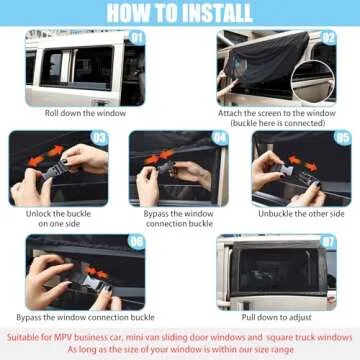 HOW TO INSTALL

01

Roll down the window

02

Attach the screen to the window (buckle here is connected)

03

Unlock the buckle on one side

04

Bypass the window connection buckle

05

Unbuckle the other side

06

Bypass the window connection buckle

07

Pull down to adjust

Suitable for MPV business car, mini van sliding door windows and square truck windows
As long as the size of your window is within our size range