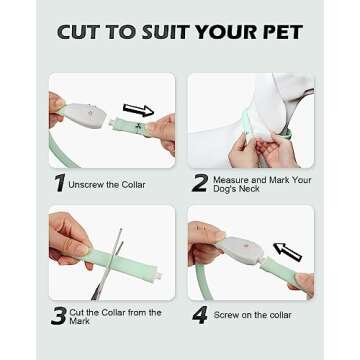 CUT TO SUIT YOUR PET

1 Unscrew the Collar

2 Measure and Mark Your Dog's Neck

3 Cut the Collar from the Mark

4 Screw on the collar