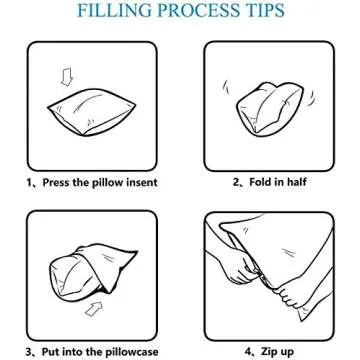 FILLING PROCESS TIPS

1、Press the pillow insent

2、Fold in half

3、Put into the pillowcase

4、Zip up