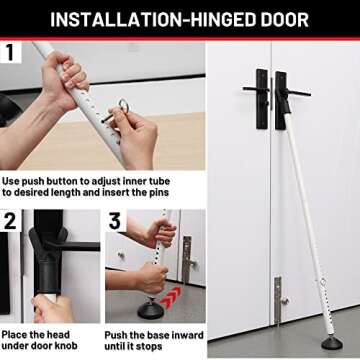 INSTALLATION-HINGED DOOR

1

Use push button to adjust inner tube to desired length and insert the pins

2

Place the head under door knob

3

Push the base inward until it stops