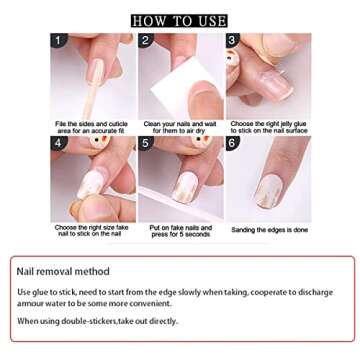 HOW TO USE

1

File the sides and cuticle area for an accurate fit

2

Clean your nails and wait for them to air dry

3

Choose the right jelly glue to stick on the nail surface

4

Choose the right size fake nail to stick on the nail

5

Put on fake nails and press for 5 seconds

6

Sanding the edges is done

Nail removal method

Use glue to stick, need to start from the edge slowly when taking, cooperate to discharge armour water to be some more convenient.

When using double-stickers,take out directly.