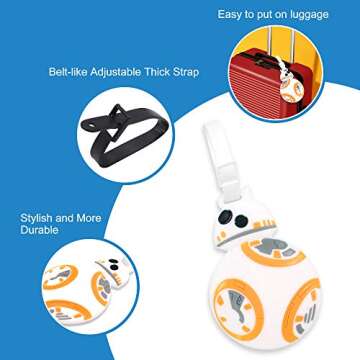 Easy to put on luggage

Belt-like Adjustable Thick Strap

Stylish and More Durable