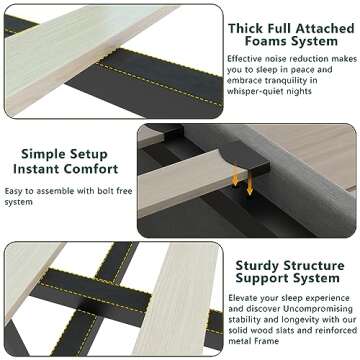 Thick Full Attached Foams System

Effective noise reduction makes you to sleep in peace and embrace tranquility in whisper-quiet nights

Simple Setup Instant Comfort

Easy to assemble with bolt free system

Sturdy Structure Support System

Elevate your sleep experience and discover Uncompromising stability and longevity with our solid wood slats and reinforced metal Frame