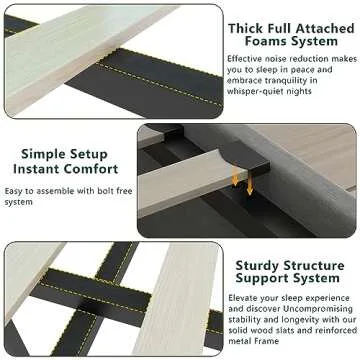 Thick Full Attached Foams System

Effective noise reduction makes you to sleep in peace and embrace tranquility in whisper-quiet nights

Simple Setup Instant Comfort

Easy to assemble with bolt free system

Sturdy Structure Support System

Elevate your sleep experience and discover Uncompromising stability and longevity with our solid wood slats and reinforced metal Frame